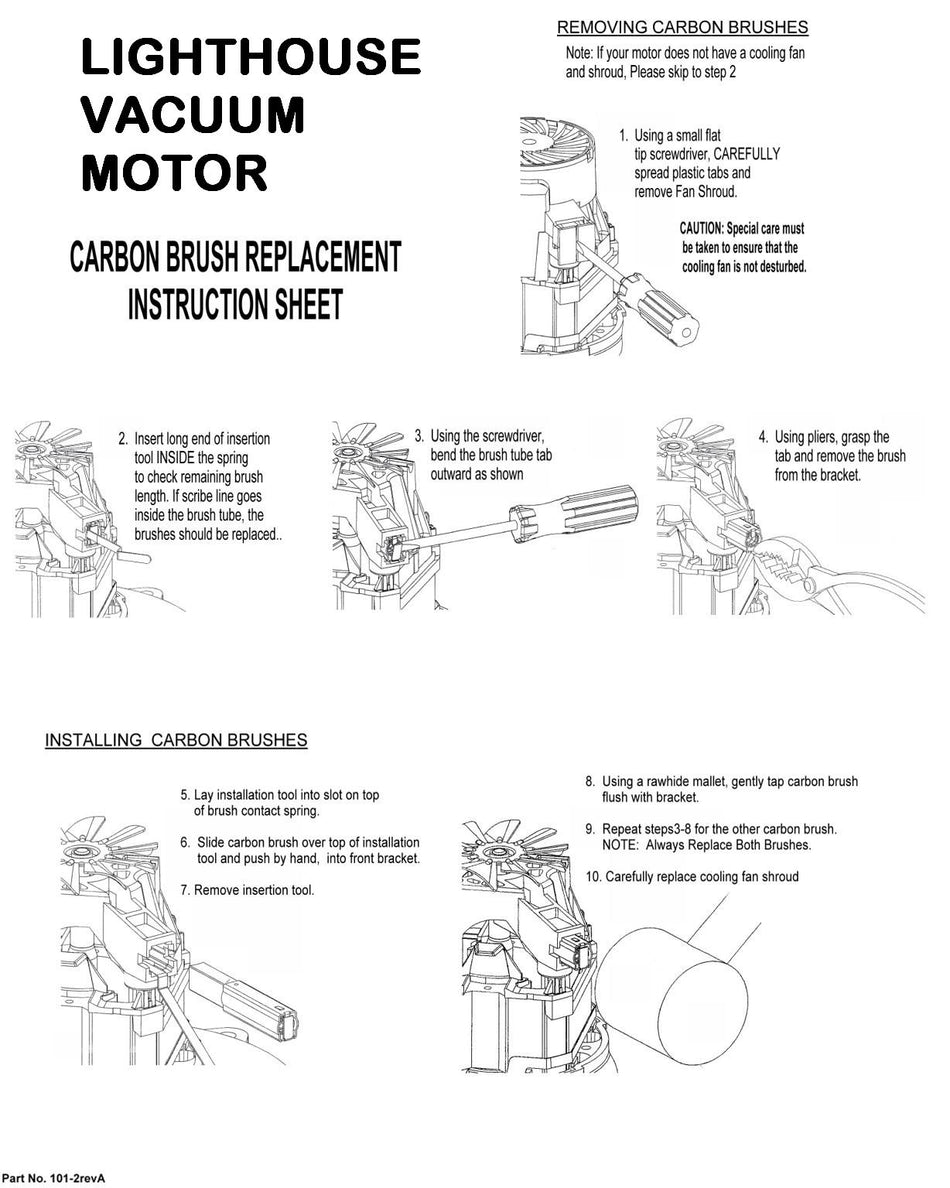 LIGHTHOUSE VACUUM MOTOR

CARBON BRUSH REPLACEMENT INSTRUCTION SHEET

REMOVING CARBON BRUSHES

Note: If your motor does not have a cooling fan and shroud, Please skip to step 2

1. Using a small flat tip screwdriver, CAREFULLY spread plastic tabs and remove Fan Shroud.

CAUTION: Special care must be taken to ensure that the cooling fan is not desturbed.

2. Insert long end of insertion tool INSIDE the spring to check remaining brush length. If scribe line goes inside the brush tube, the brushes should be replaced..

3. Using the screwdriver, bend the brush tube tab outward as shown

4. Using pliers, grasp the tab and remove the brush from the bracket.

INSTALLING CARBON BRUSHES

5. Lay installation tool into slot on top of brush contact spring.

6. Slide carbon brush over top of installation tool and push by hand, into front bracket.

7. Remove insertion tool.

8. Using a rawhide mallet, gently tap carbon brush flush with bracket.

9. Repeat steps3-8 for the other carbon brush. NOTE: Always Replace Both Brushes.

10. Carefully replace cooling fan shroud

Part No. 101-2revA